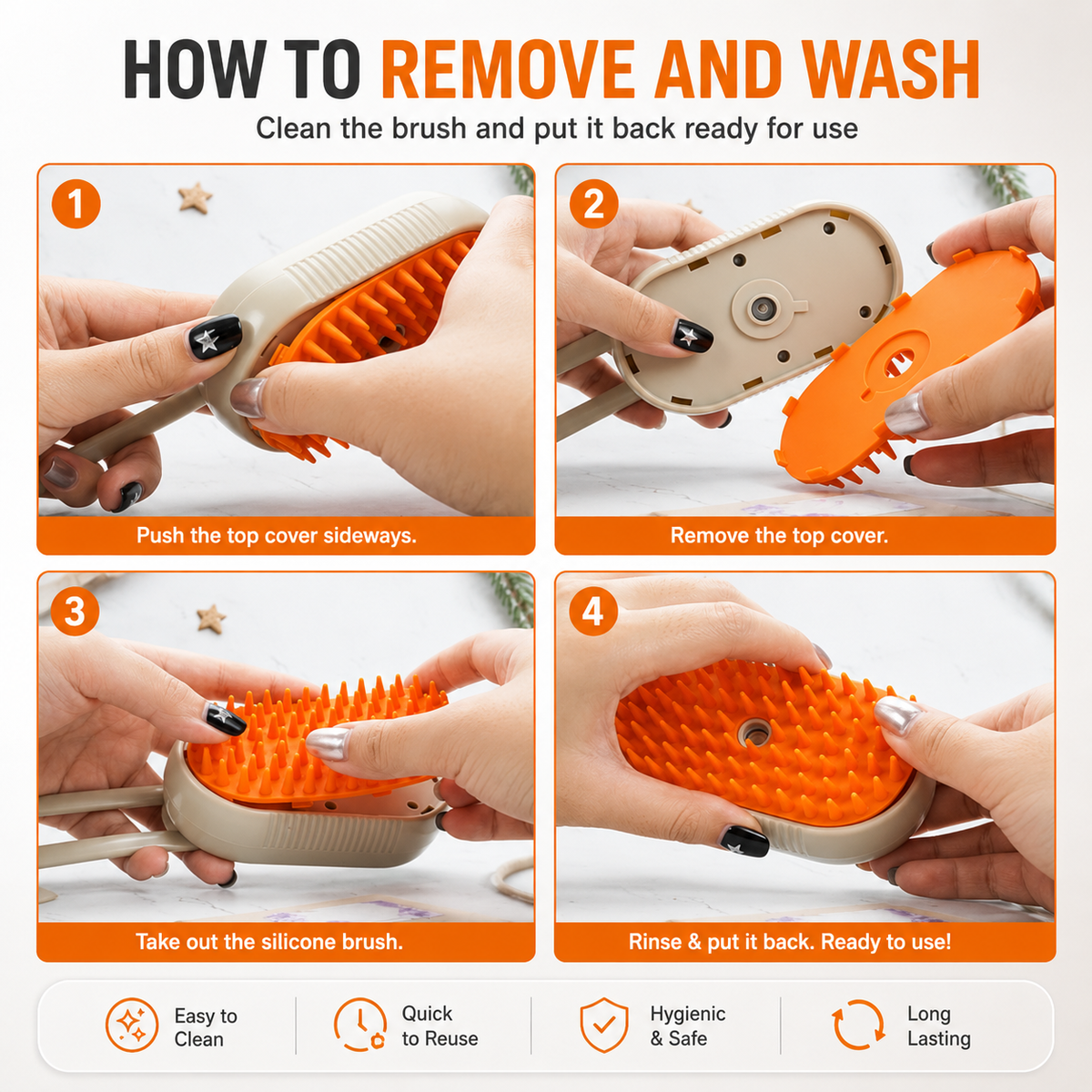 HOW TO REMOVE AND WASH

Clean the brush and put it back ready for use

1

Push the top cover sideways.

2

Remove the top cover.

3

Take out the silicone brush.

4

Rinse & put it back. Ready to use!

Easy to Clean

Quick to Reuse

Hygienic & Safe

Long Lasting